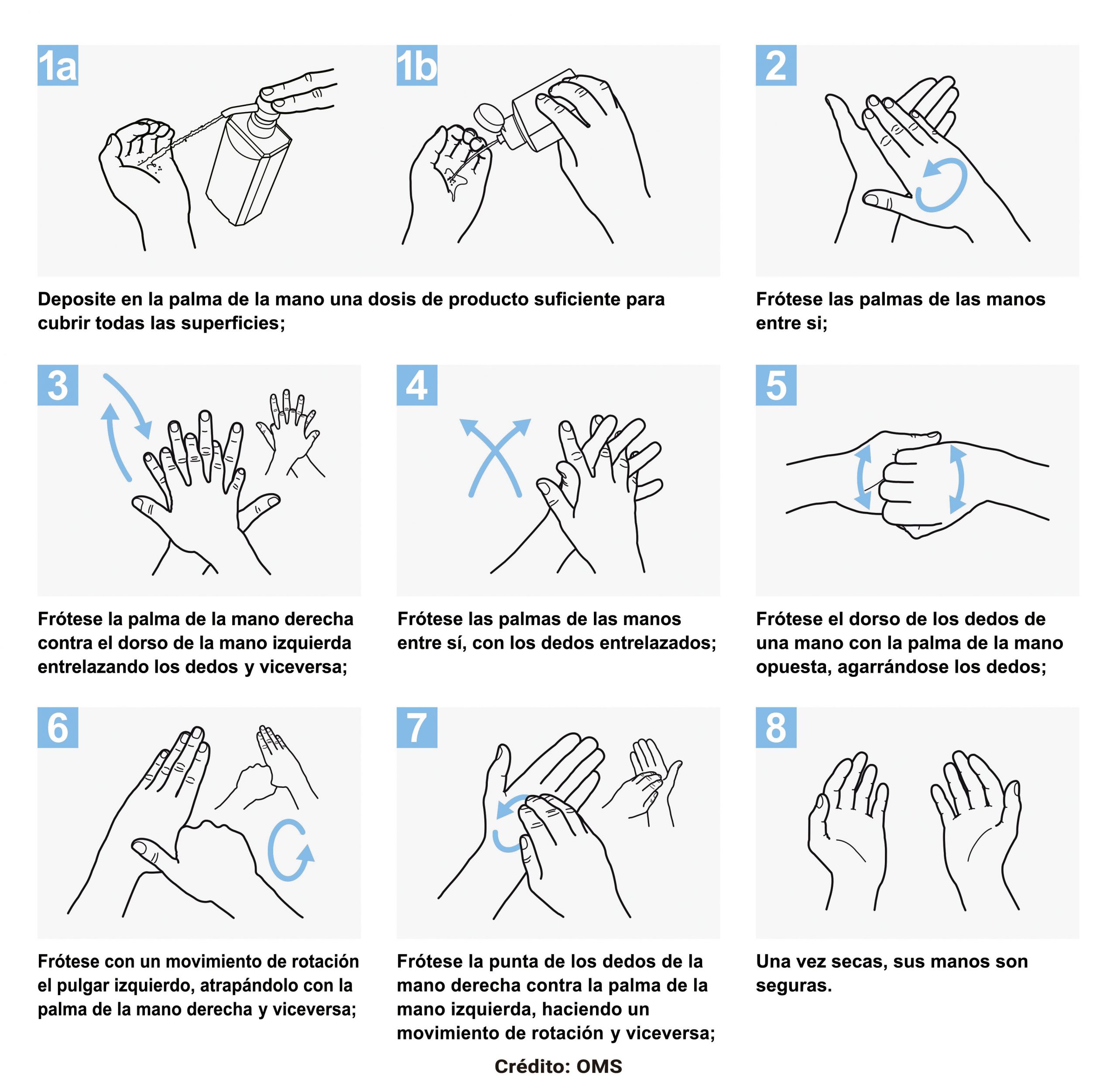 1a

1b

Deposite en la palma de la mano una dosis de producto suficiente para cubrir todas las superficies;

2

Frótese las palmas de las manos entre si;

3

Frótese la palma de la mano derecha contra el dorso de la mano izquierda entrelazando los dedos y viceversa;

4

Frótese las palmas de las manos entre sí, con los dedos entrelazados;

5

Frótese el dorso de los dedos de una mano con la palma de la mano opuesta, agarrándose los dedos;

6

Frótese con un movimiento de rotación el pulgar izquierdo, atrapándolo con la palma de la mano derecha y viceversa;

7

Frótese la punta de los dedos de la mano derecha contra la palma de la mano izquierda, haciendo un movimiento de rotación y viceversa;

8

Una vez secas, sus manos son seguras.

Crédito: OMS