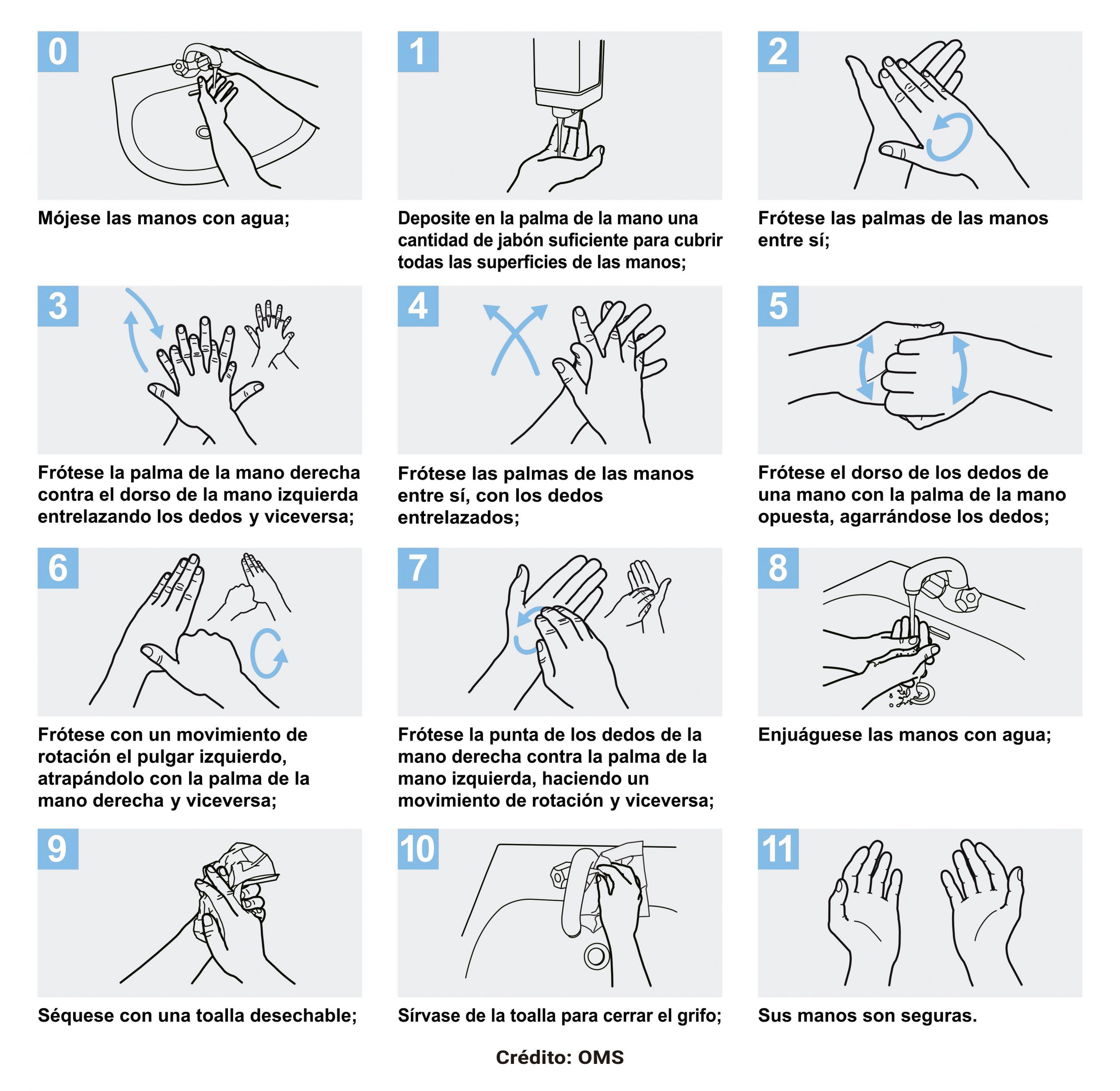 0

Mójese las manos con agua;

1

Deposite en la palma de la mano una cantidad de jabón suficiente para cubrir todas las superficies de las manos;

2

Frótese las palmas de las manos entre sí;

3

Frótese la palma de la mano derecha contra el dorso de la mano izquierda entrelazando los dedos y viceversa;

4

Frótese las palmas de las manos entre sí, con los dedos entrelazados;

5

Frótese el dorso de los dedos de una mano con la palma de la mano opuesta, agarrándose los dedos;

6

Frótese con un movimiento de rotación el pulgar izquierdo, atrapándolo con la palma de la mano derecha y viceversa;

7

Frótese la punta de los dedos de la mano derecha contra la palma de la mano izquierda, haciendo un movimiento de rotación y viceversa;

8

Enjuáguese las manos con agua;

9

Séquese con una toalla desechable;

10

Sírvase de la toalla para cerrar el grifo;

11

Sus manos son seguras.

Crédito: OMS